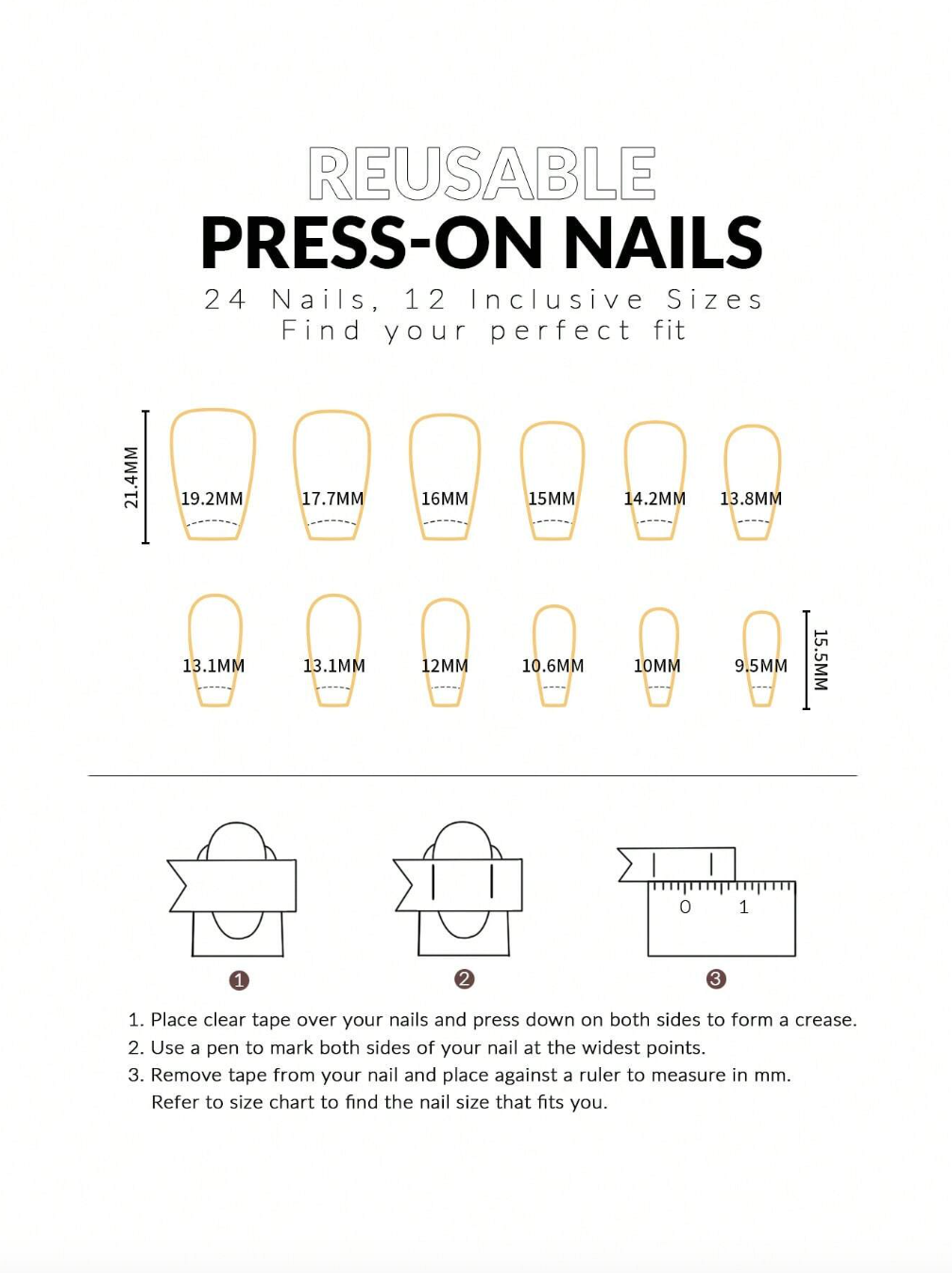 REUSABLE
PRESS-ON NAILS
24 Nails, 12 Inclusive Sizes
Find your perfect fit

21.4MM
19.2MM 17.7MM 16MM 15MM 14.2MM 13.8MM

13.1MM 13.1MM 12MM 10.6MM 10MM 9.5MM
15.5MM

0 1

1 2 3

1. Place clear tape over your nails and press down on both sides to form a crease.
2. Use a pen to mark both sides of your nail at the widest points.
3. Remove tape from your nail and place against a ruler to measure in mm.
Refer to size chart to find the nail size that fits you.